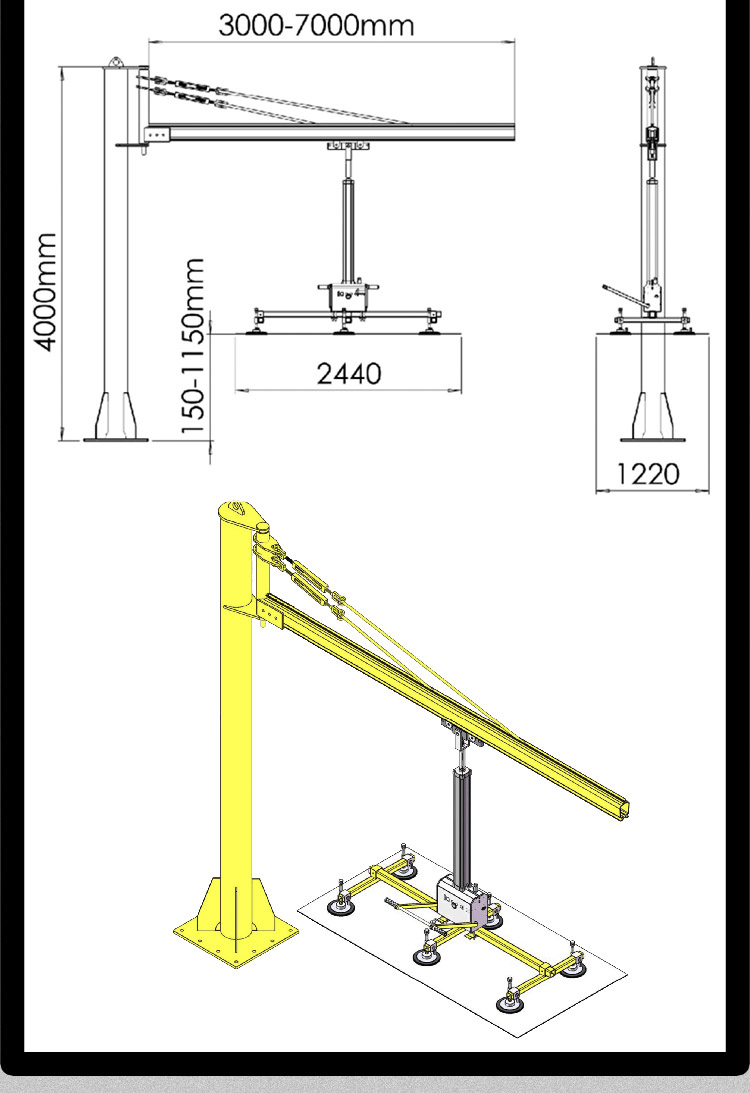 3000-7000mm

4000mm

150-1150mm

2440

1220