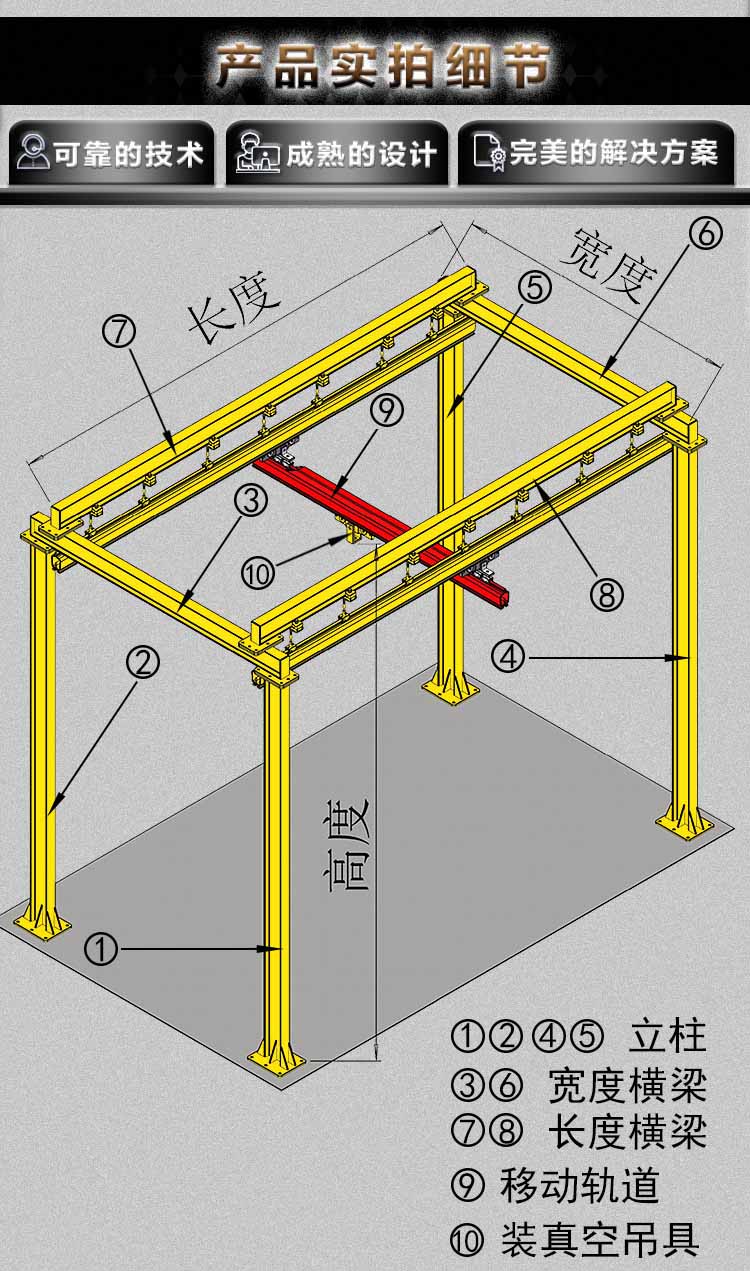 产品实拍细节

可靠的技术 成熟的设计 完美的解决方案

长度

宽度

高度

⑦ ⑥ ⑤ ⑨ ③ ⑩ ⑧ ② ④ ①

①②④⑤ 立柱
③⑥ 宽度横梁
⑦⑧ 长度横梁
⑨ 移动轨道
⑩ 装真空吊具